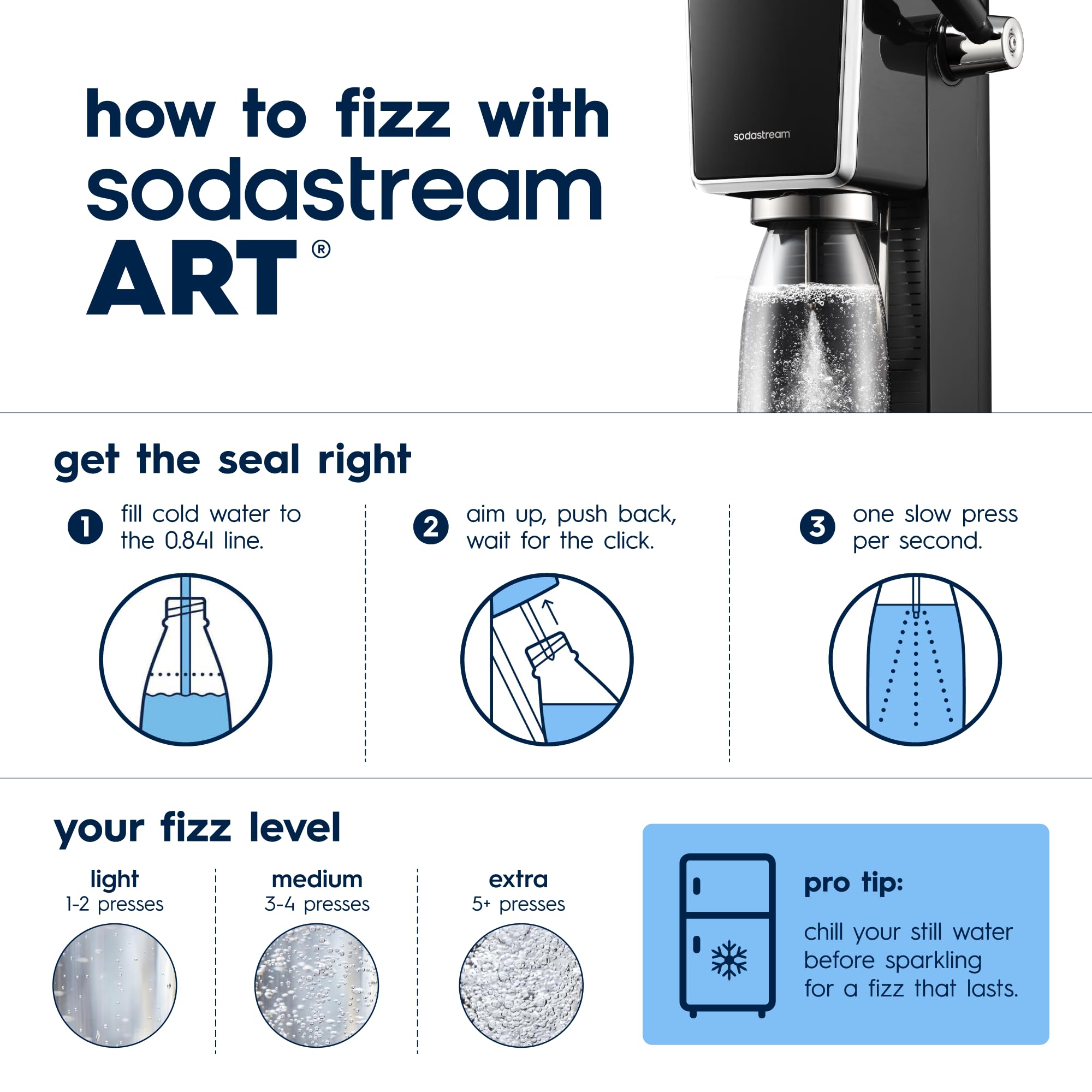 how to fizz with sodastream ART®

sodastream

get the seal right

1 fill cold water to the 0.84l line.

2 aim up, push back, wait for the click.

3 one slow press per second.

your fizz level

light
1-2 presses

medium
3-4 presses

extra
5+ presses

pro tip:

chill your still water before sparkling for a fizz that lasts.